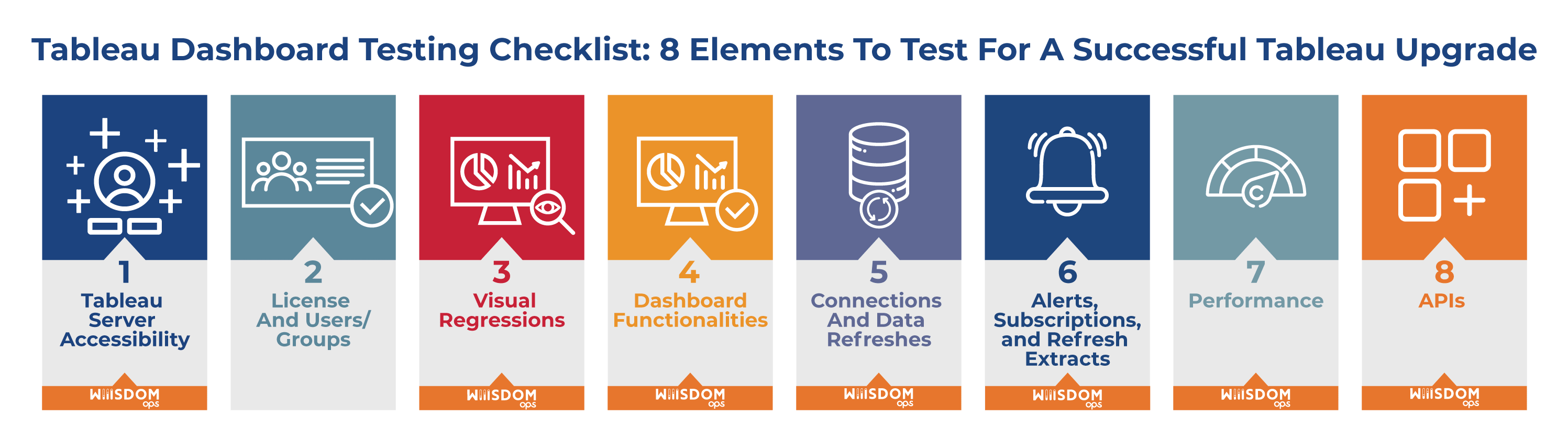 Tableau Dashboard Testing Checklist: 8 Elements To Test For A Successful Tableau Upgrade

1
Tableau Server Accessibility
WIISDOM ops

2
License And Users/ Groups

3
Visual Regressions
WIISDOM ops

4
Dashboard Functionalities
WIISDOM ops

5
Connections And Data Refreshes
WIISDOM ops

6
Alerts, Subscriptions, and Refresh Extracts
WIISDOM ops

7
Performance
WIISDOM ops

8
APIs
WIISDOM ops